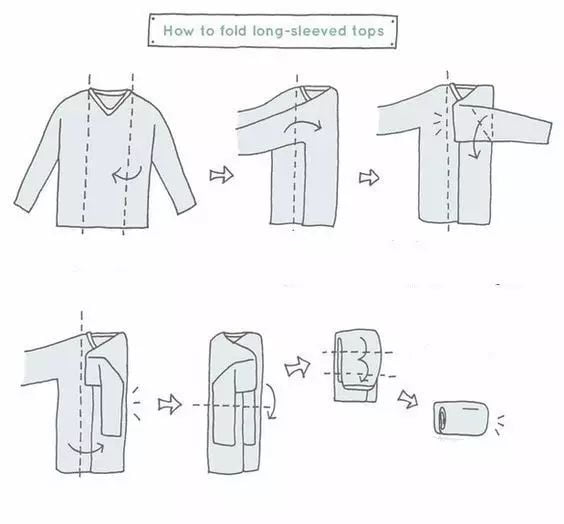 How to fold long-sleeved tops